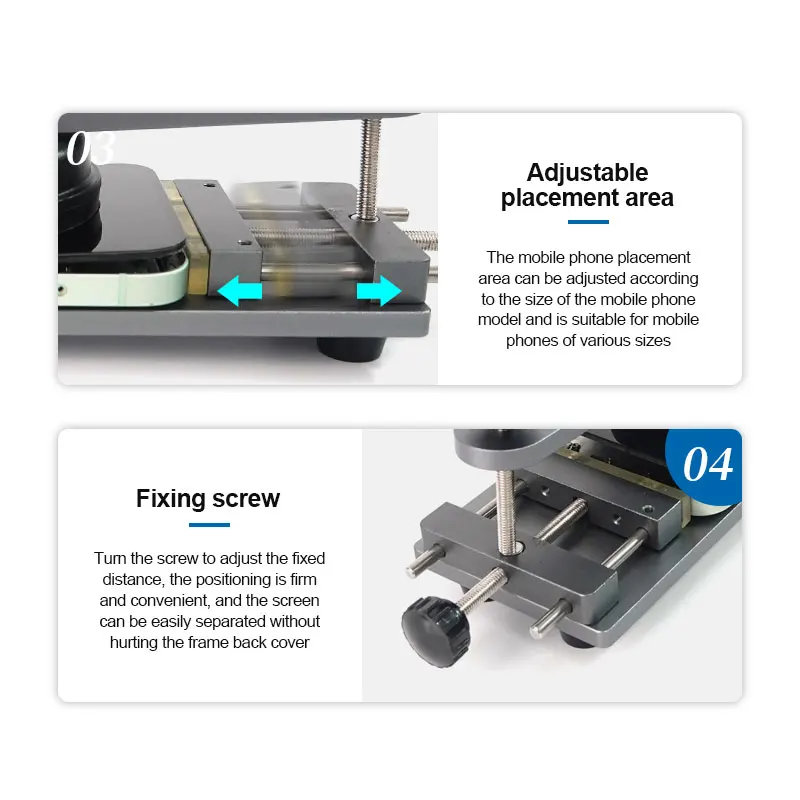 03

Adjustable placement area

The mobile phone placement area can be adjusted according to the size of the mobile phone model and is suitable for mobile phones of various sizes

04

Fixing screw

Turn the screw to adjust the fixed distance, the positioning is firm and convenient, and the screen can be easily separated without hurting the frame back cover