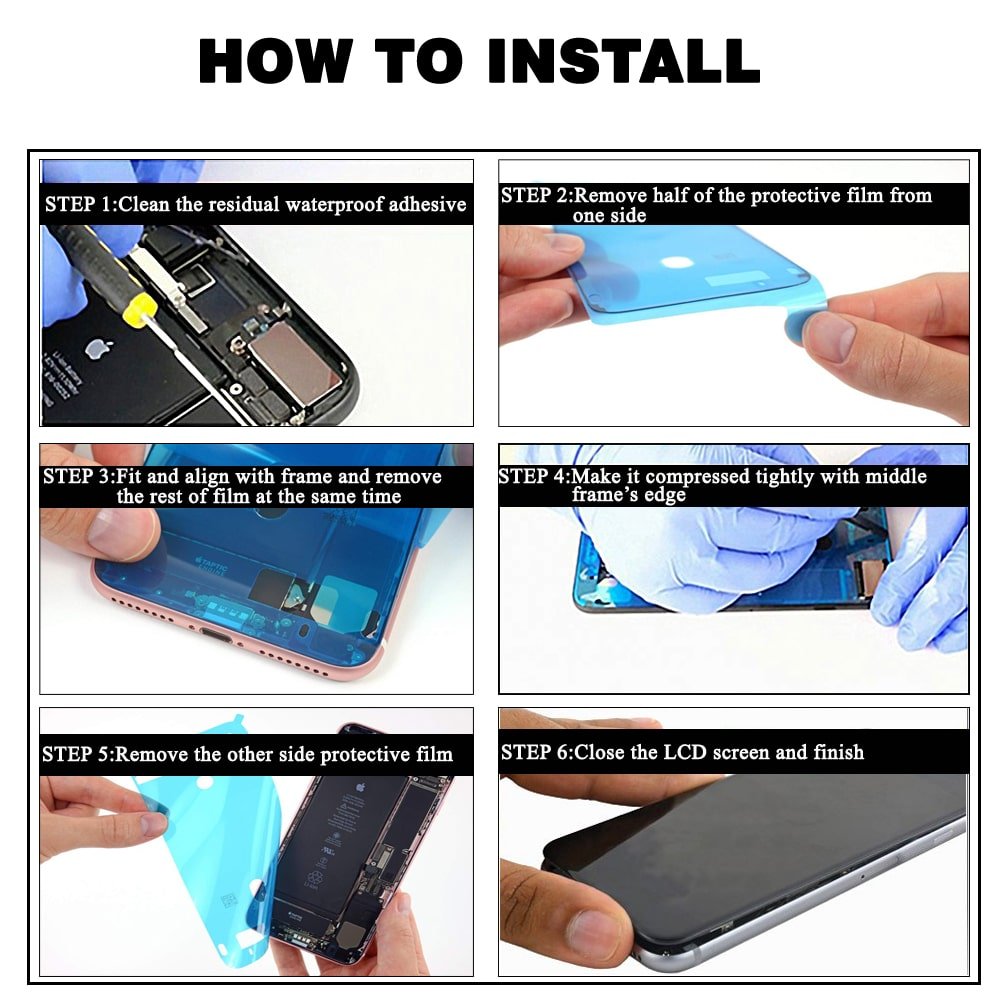 HOW TO INSTALL

STEP 1:Clean the residual waterproof adhesive

STEP 2:Remove half of the protective film from one side

STEP 3:Fit and align with frame and remove the rest of film at the same time

STEP 4:Make it compressed tightly with middle frame's edge

STEP 5:Remove the other side protective film

STEP 6:Close the LCD screen and finish