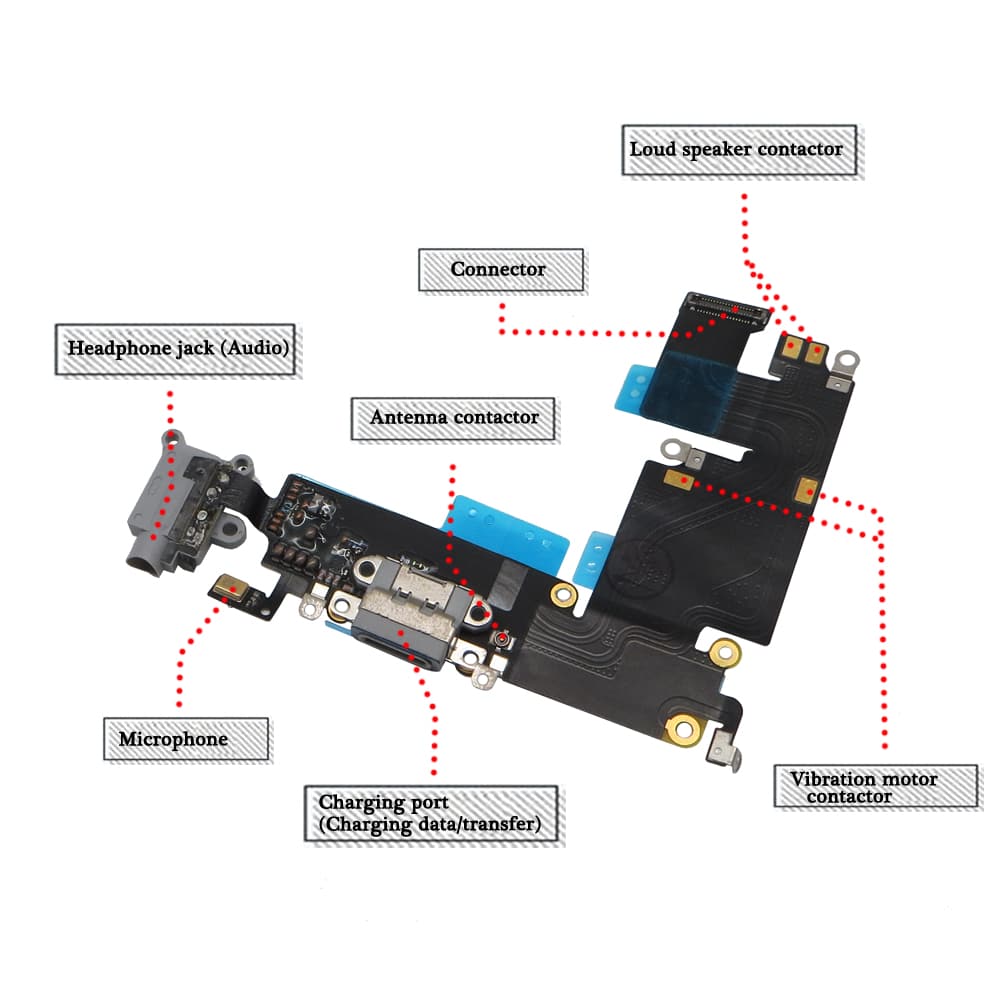 Loud speaker contactor

Connector

Headphone jack (Audio)

Antenna contactor

Microphone

Charging port
(Charging data/transfer)

Vibration motor contactor